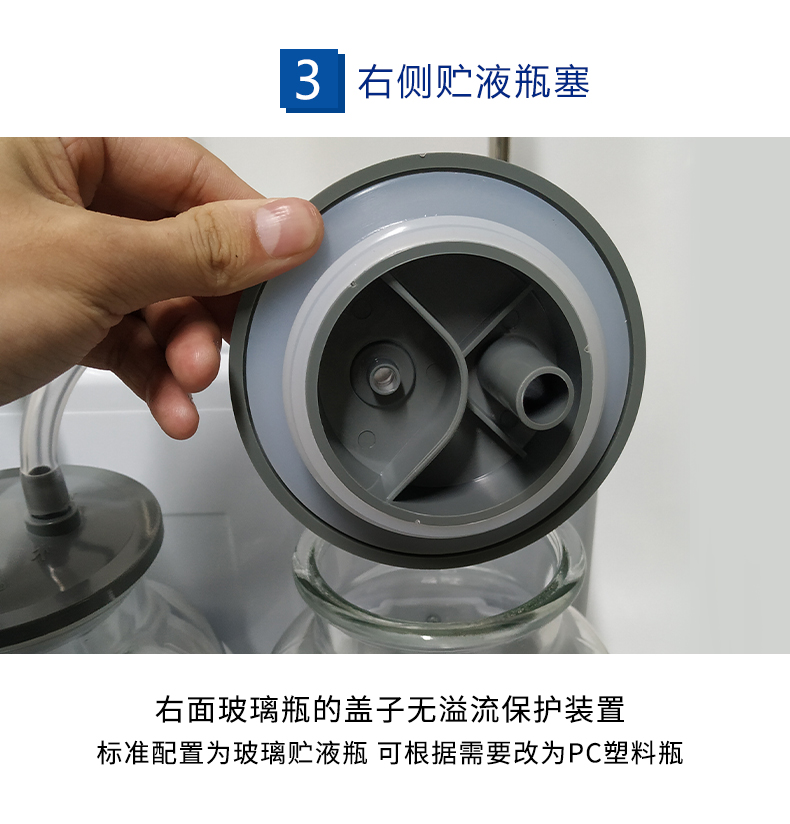 3 右侧贮液瓶塞

右面玻璃瓶的盖子无溢流保护装置
标准配置为玻璃贮液瓶 可根据需要改为PC塑料瓶