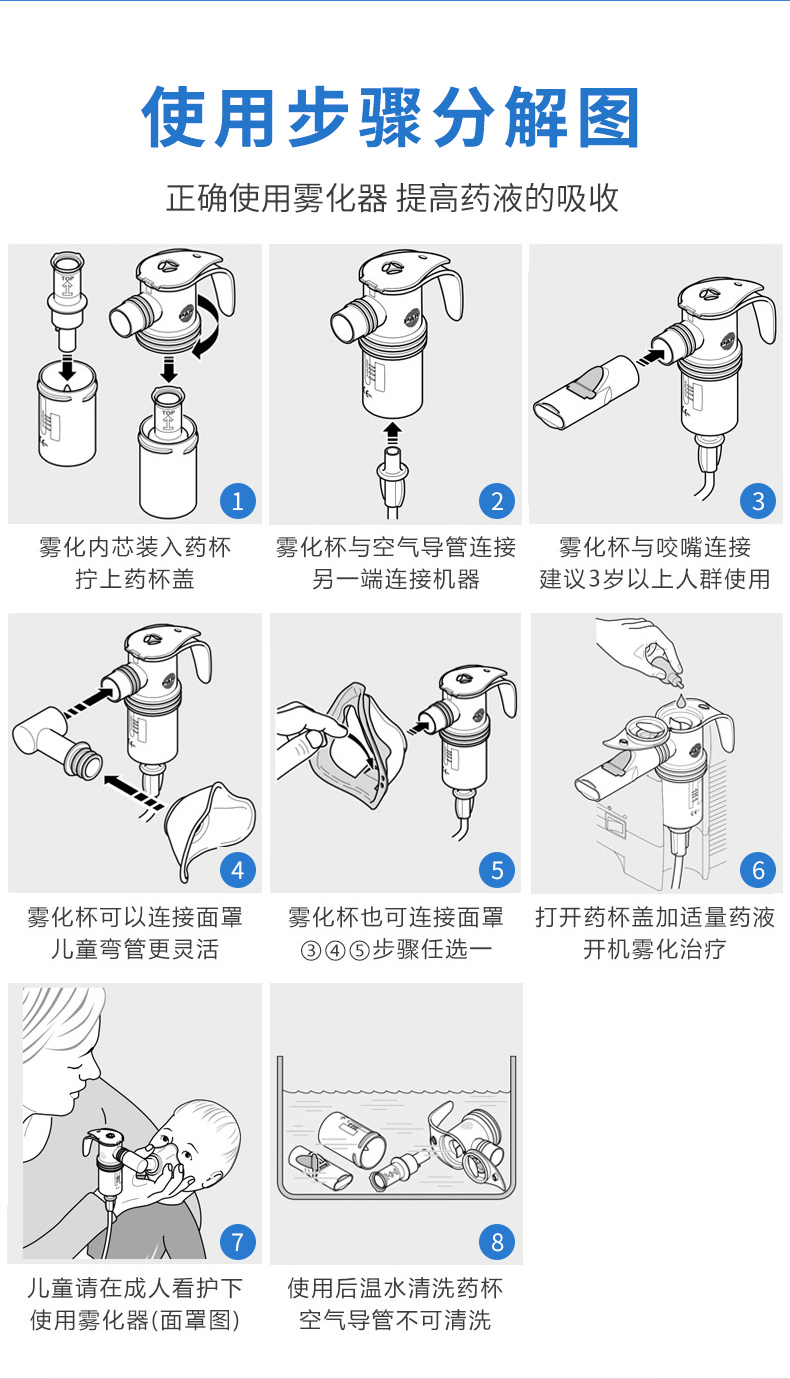 使用步骤分解图

正确使用雾化器 提高药液的吸收

TOP

TOP

1
雾化内芯装入药杯
拧上药杯盖

2
雾化杯与空气导管连接
另一端连接机器

3
雾化杯与咬嘴连接
建议3岁以上人群使用

4
雾化杯可以连接面罩
儿童弯管更灵活

5
雾化杯也可连接面罩
③④⑤步骤任选一

6
打开药杯盖加适量药液
开机雾化治疗

7
儿童请在成人看护下
使用雾化器(面罩图)

8
使用后温水清洗药杯
空气导管不可清洗