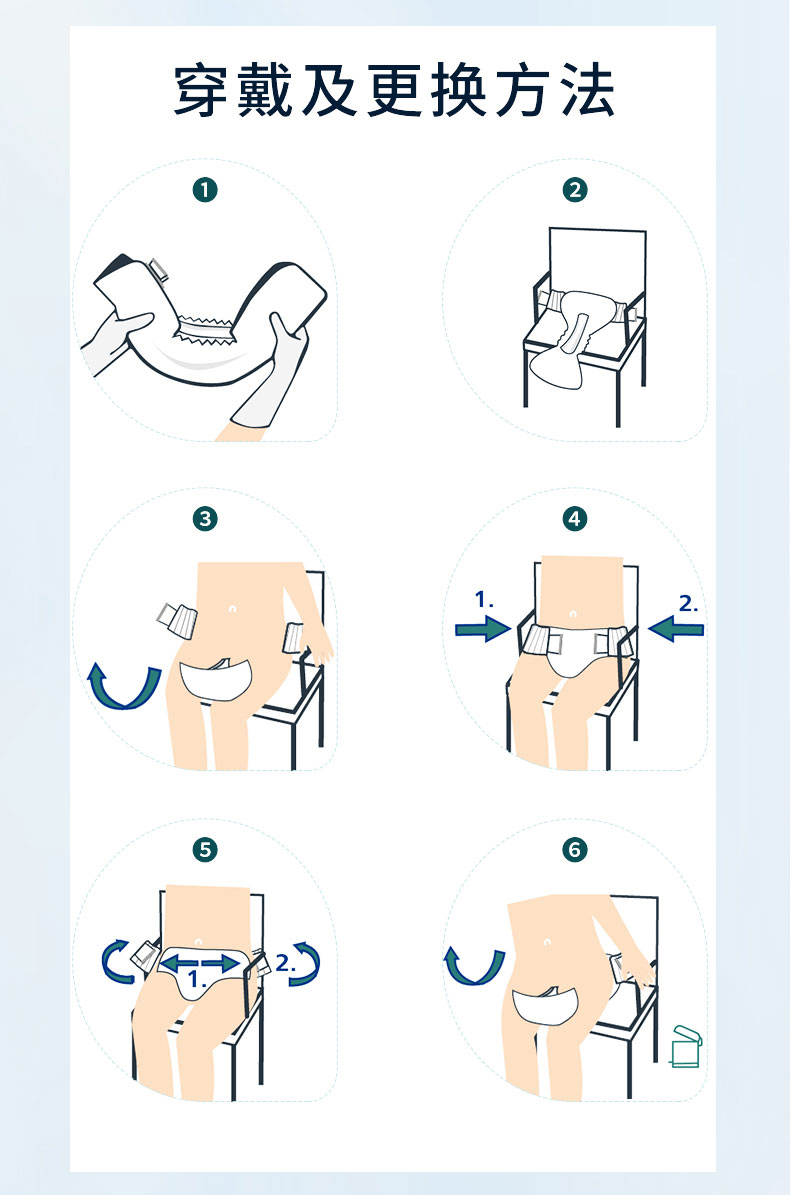 穿戴及更换方法

1

2

3

4

1.

2.

5

1.

2.

6