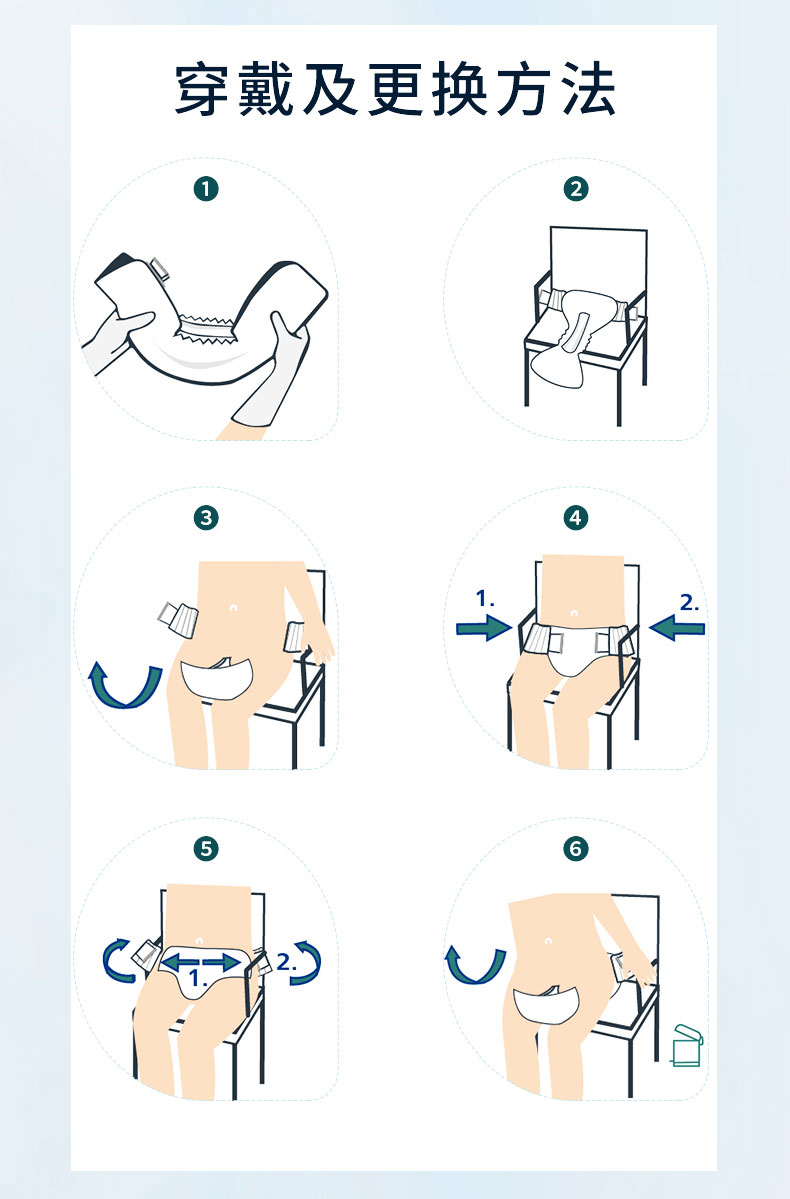 穿戴及更换方法

1

2

3

4

1.

2.

5

1.

2.

6