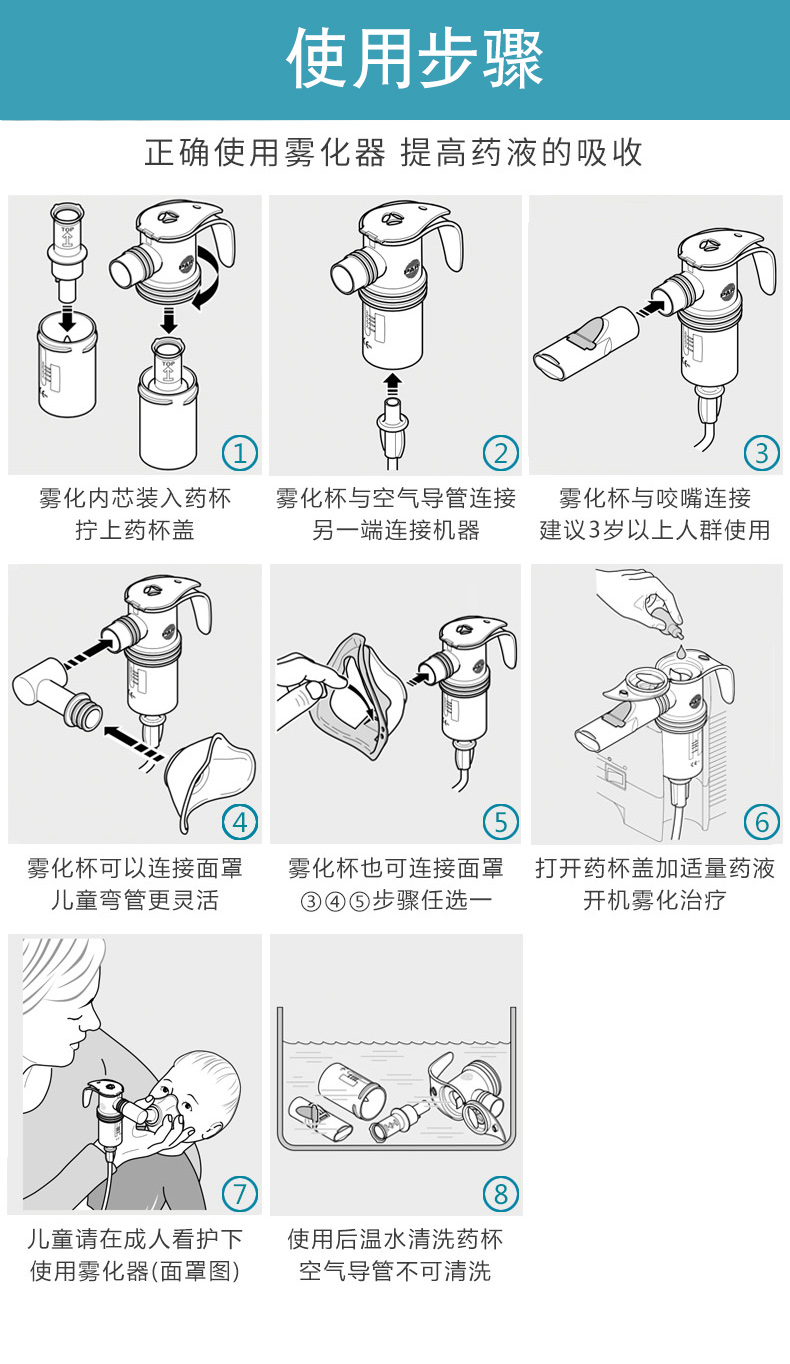 使用步骤

正确使用雾化器 提高药液的吸收

TOP

TOP

1
雾化内芯装入药杯
拧上药杯盖

2
雾化杯与空气导管连接
另一端连接机器

3
雾化杯与咬嘴连接
建议3岁以上人群使用

4
雾化杯可以连接面罩
儿童弯管更灵活

5
雾化杯也可连接面罩
③④⑤步骤任选一

6
打开药杯盖加适量药液
开机雾化治疗

7
儿童请在成人看护下
使用雾化器(面罩图)

8
使用后温水清洗药杯
空气导管不可清洗