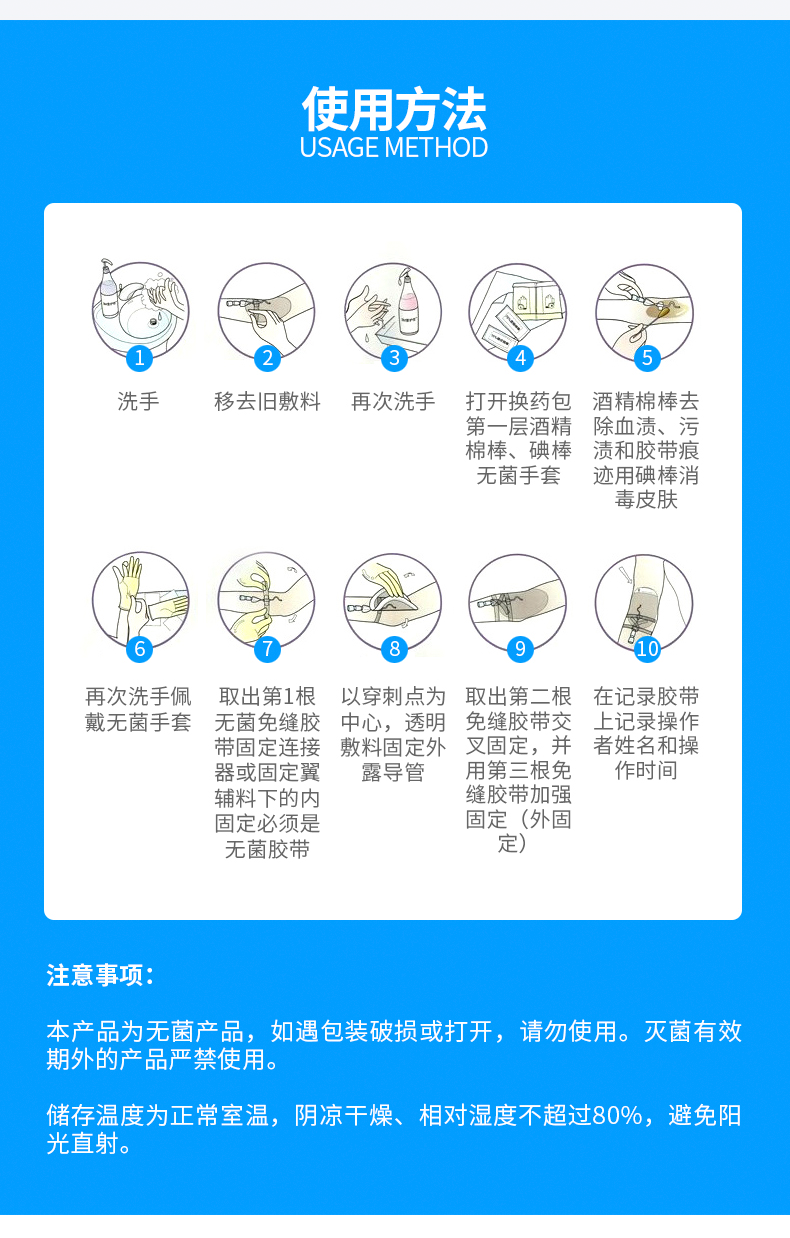 使用方法
USAGE METHOD

1
洗手

2
移去旧敷料

3
再次洗手

4
打开换药包第一层酒精棉棒、碘棒无菌手套

5
酒精棉棒去除血渍、污渍和胶带痕迹用碘棒消毒皮肤

6
再次洗手佩戴无菌手套

7
取出第1根无菌免缝胶带固定连接器或固定翼辅料下的内固定必须是无菌胶带

8
以穿刺点为中心，透明敷料固定外露导管

9
取出第二根免缝胶带交叉固定，并用第三根免缝胶带加强固定（外固定）

10
在记录胶带上记录操作者姓名和操作时间

注意事项：

本产品为无菌产品，如遇包装破损或打开，请勿使用。灭菌有效期外的产品严禁使用。

储存温度为正常室温，阴凉干燥、相对湿度不超过80%，避免阳光直射。