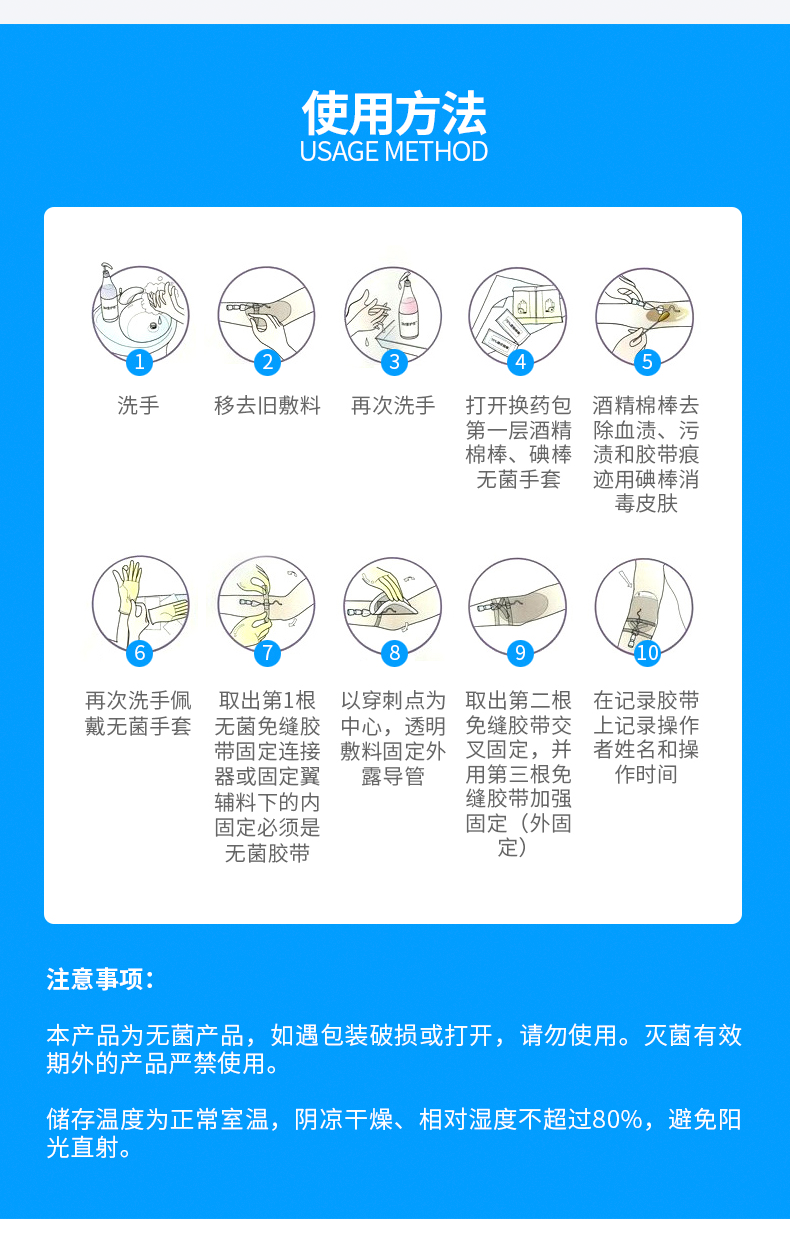 使用方法
USAGE METHOD

1
洗手

2
移去旧敷料

3
再次洗手

4
打开换药包第一层酒精棉棒、碘棒无菌手套

5
酒精棉棒去除血渍、污渍和胶带痕迹用碘棒消毒皮肤

6
再次洗手佩戴无菌手套

7
取出第1根无菌免缝胶带固定连接器或固定翼辅料下的内固定必须是无菌胶带

8
以穿刺点为中心，透明敷料固定外露导管

9
取出第二根免缝胶带交叉固定，并用第三根免缝胶带加强固定（外固定）

10
在记录胶带上记录操作者姓名和操作时间

注意事项：

本产品为无菌产品，如遇包装破损或打开，请勿使用。灭菌有效期外的产品严禁使用。

储存温度为正常室温，阴凉干燥、相对湿度不超过80%，避免阳光直射。