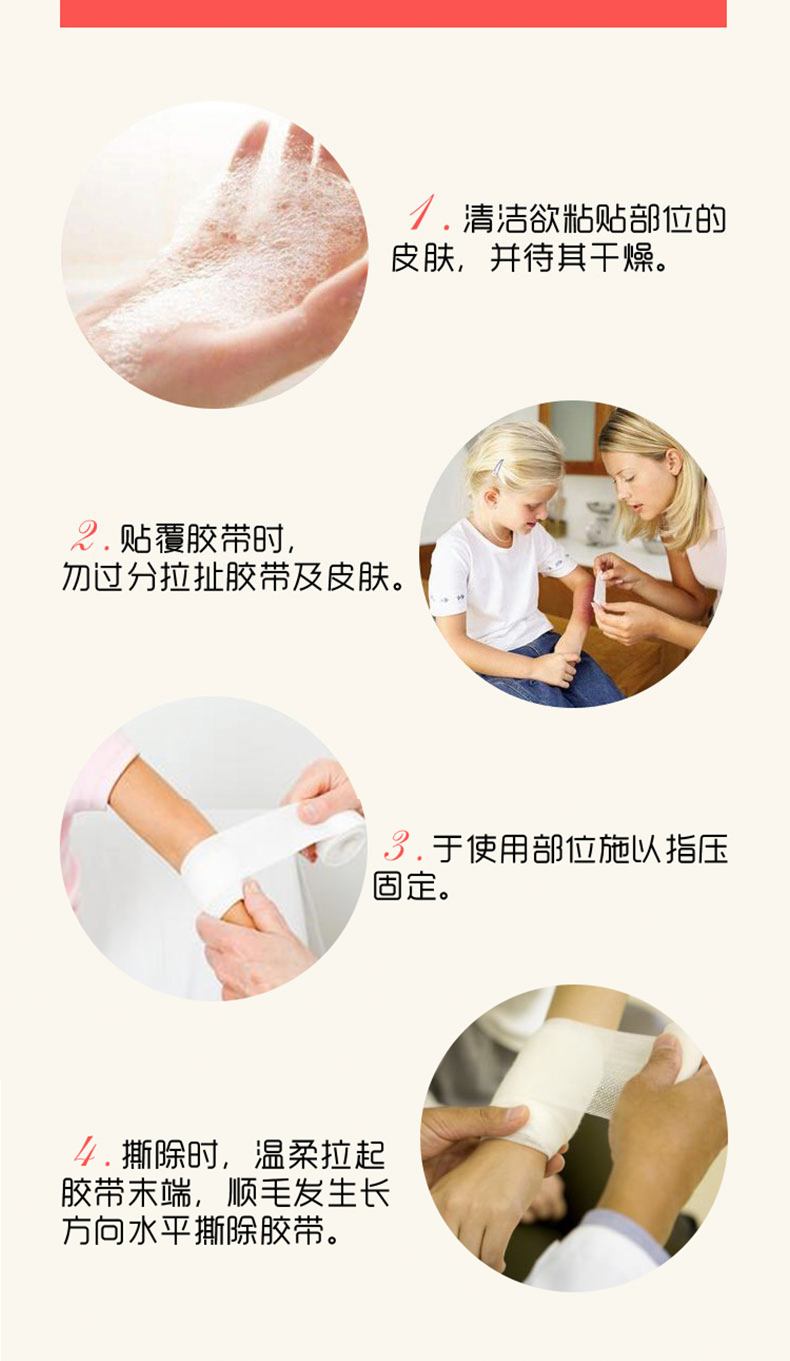 1. 清洁欲粘贴部位的皮肤，并待其干燥。

2. 贴覆胶带时，勿过分拉扯胶带及皮肤。

3. 于使用部位施以指压固定。

4. 撕除时，温柔拉起胶带末端，顺毛发生长方向水平撕除胶带。