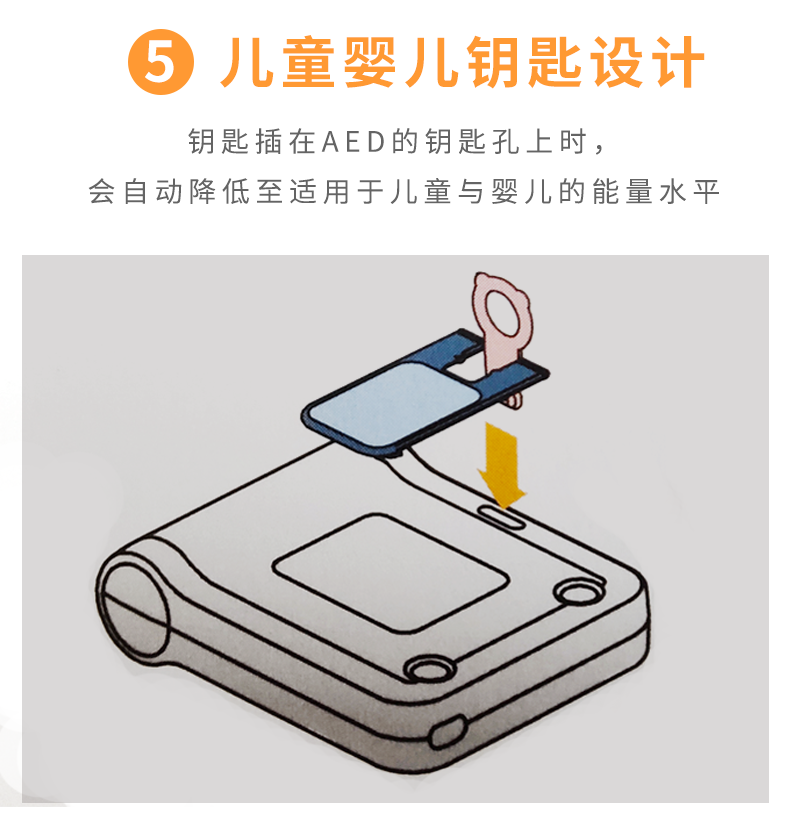 5 儿童婴儿钥匙设计

钥匙插在AED的钥匙孔上时，
会自动降低至适用于儿童与婴儿的能量水平