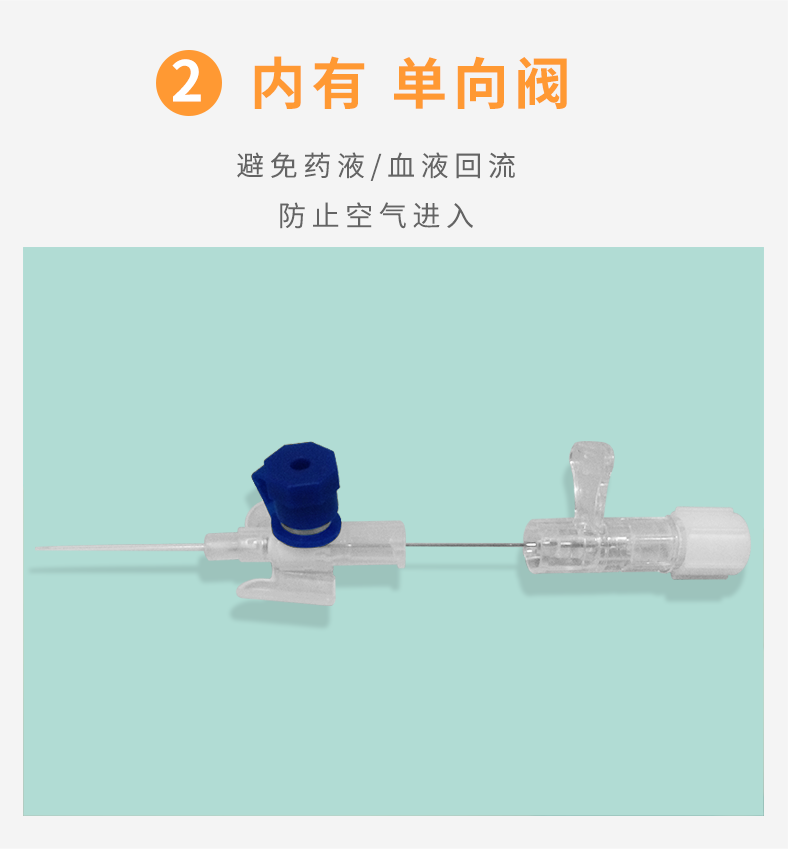 2 内有 单向阀

避免药液/血液回流

防止空气进入