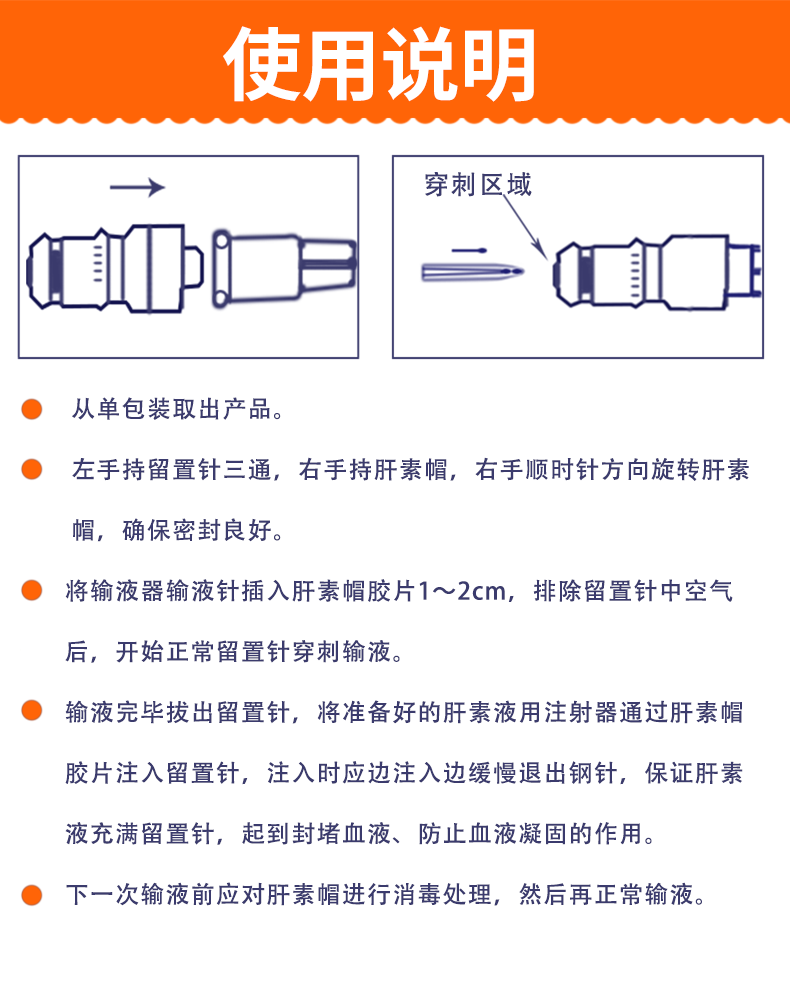 使用说明

穿刺区域

从单包装取出产品。

左手持留置针三通，右手持肝素帽，右手顺时针方向旋转肝素帽，确保密封良好。

将输液器输液针插入肝素帽胶片1～2cm，排除留置针中空气后，开始正常留置针穿刺输液。

输液完毕拔出留置针，将准备好的肝素液用注射器通过肝素帽胶片注入留置针，注入时应边注入边缓慢退出钢针，保证肝素液充满留置针，起到封堵血液、防止血液凝固的作用。

下一次输液前应对肝素帽进行消毒处理，然后再正常输液。