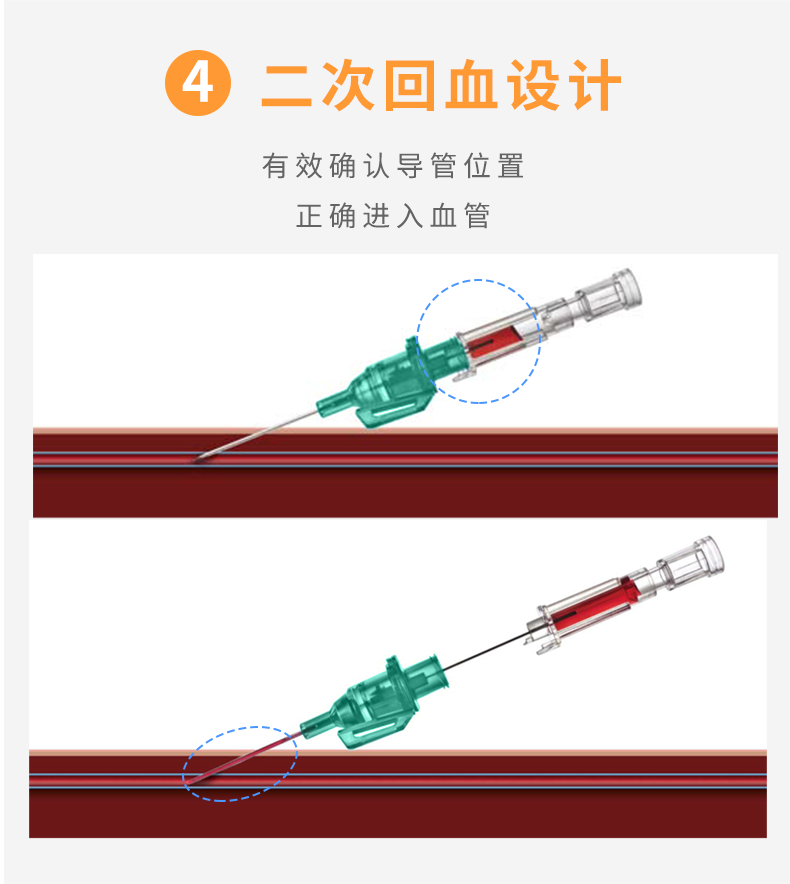 4 二次回血设计

有效确认导管位置
正确进入血管