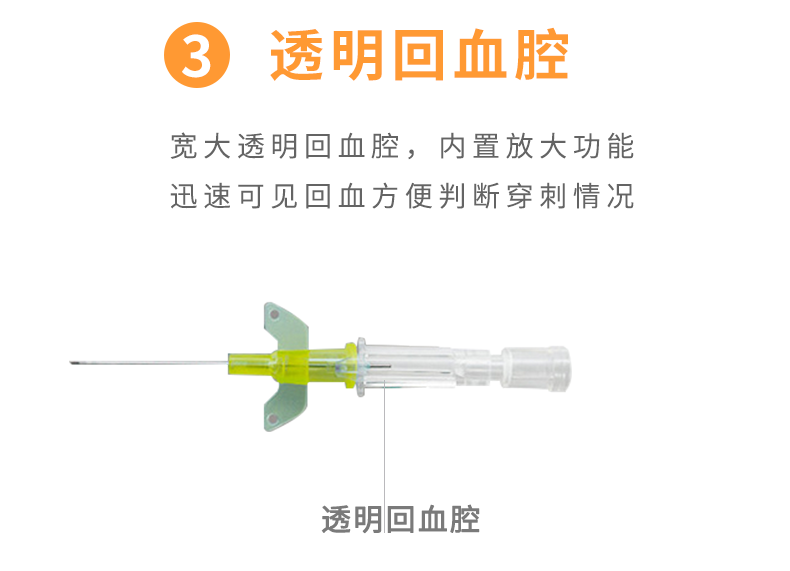 3 透明回血腔

宽大透明回血腔，内置放大功能
迅速可见回血方便判断穿刺情况

透明回血腔