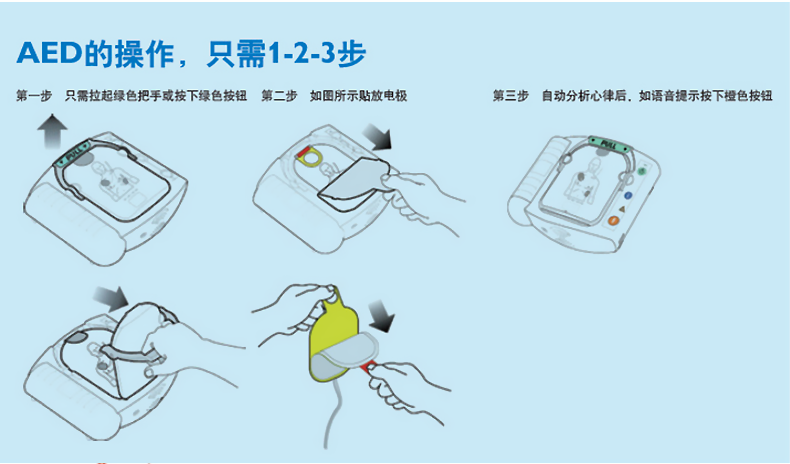 AED的操作，只需1-2-3步

第一步　只需拉起绿色把手或按下绿色按钮

PULL

第二步　如图所示贴放电极

第三步　自动分析心律后，如语音提示按下橙色按钮

PULL