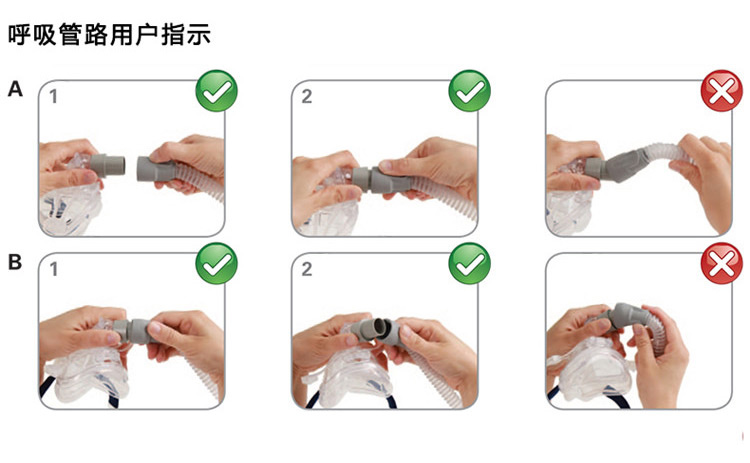 呼吸管路用户指示

A

1

2

B

1

2